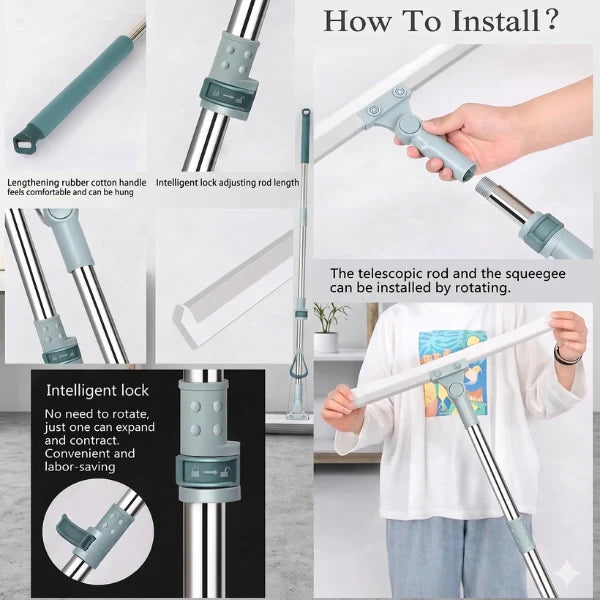 How To Install?

Lengthening rubber cotton handle feels comfortable and can be hung

Intelligent lock adjusting rod length

The telescopic rod and the squeegee can be installed by rotating.

Intelligent lock

No need to rotate, just one can expand and contract. Convenient and labor-saving